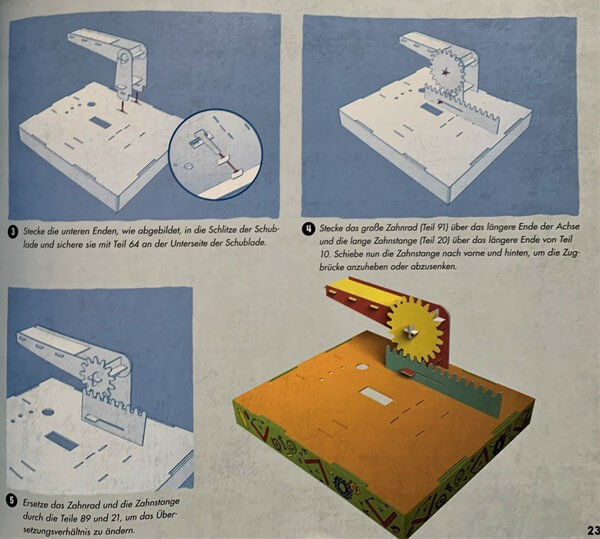 3 Stecke die unteren Enden, wie abgebildet, in die Schlitze der Schublade und sichere sie mit Teil 64 an der Unterseite der Schublade.

4 Stecke das große Zahnrad (Teil 91) über das längere Ende der Achse und die lange Zahnstange (Teil 20) über das längere Ende von Teil 10. Schiebe nun die Zahnstange nach vorne und hinten, um die Zugbrücke anzuheben oder abzusenken.

5 Ersetze das Zahnrad und die Zahnstange durch die Teile 89 und 21, um das Übersetzungsverhältnis zu ändern.

23